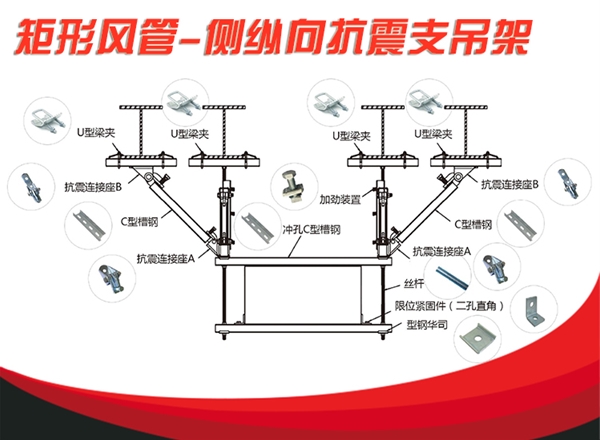 矩形风管-侧纵向抗震支吊架

U型梁夹
U型梁夹
U型梁夹
U型梁夹

抗震连接座B
抗震连接座B
加劲装置
C型槽钢
C型槽钢
冲孔C型槽钢
抗震连接座A
抗震连接座A
丝杆
限位紧固件（二孔直角）
型钢华司