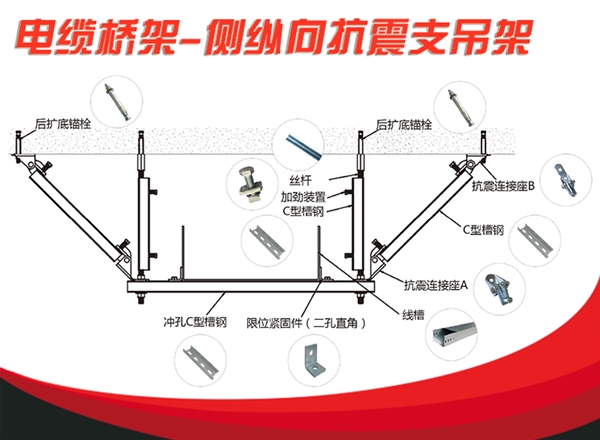 电缆桥架-侧纵向抗震支吊架

后扩底锚栓

后扩底锚栓

丝杆

加劲装置

C型槽钢

抗震连接座B

C型槽钢

抗震连接座A

线槽

冲孔C型槽钢

限位紧固件（二孔直角）